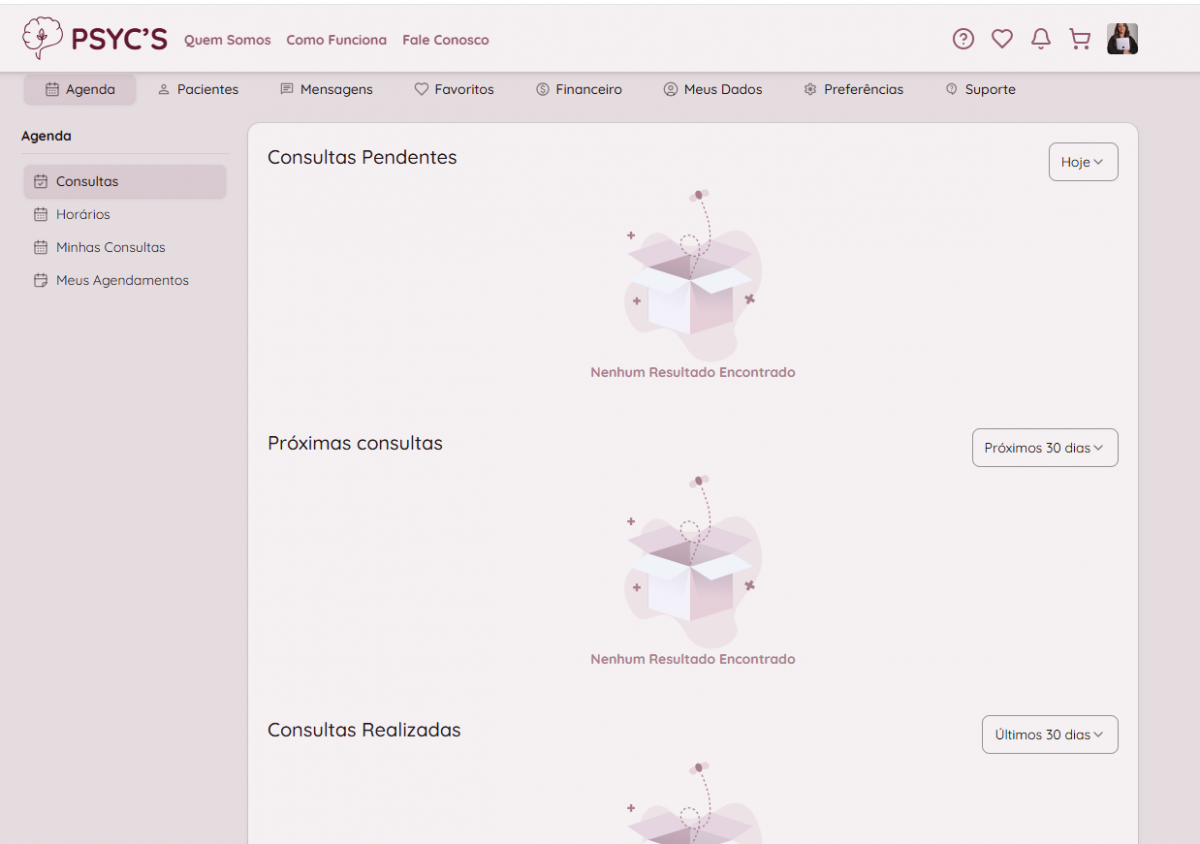 PSYC'S Quem Somos Como Funciona Fale Conosco

Agenda Pacientes Mensagens Favoritos Financeiro Meus Dados Preferências Suporte

Agenda

Consultas
Horários
Minhas Consultas
Meus Agendamentos

Consultas Pendentes

Hoje

Nenhum Resultado Encontrado

Próximas consultas

Próximos 30 dias

Nenhum Resultado Encontrado

Consultas Realizadas

Últimos 30 dias